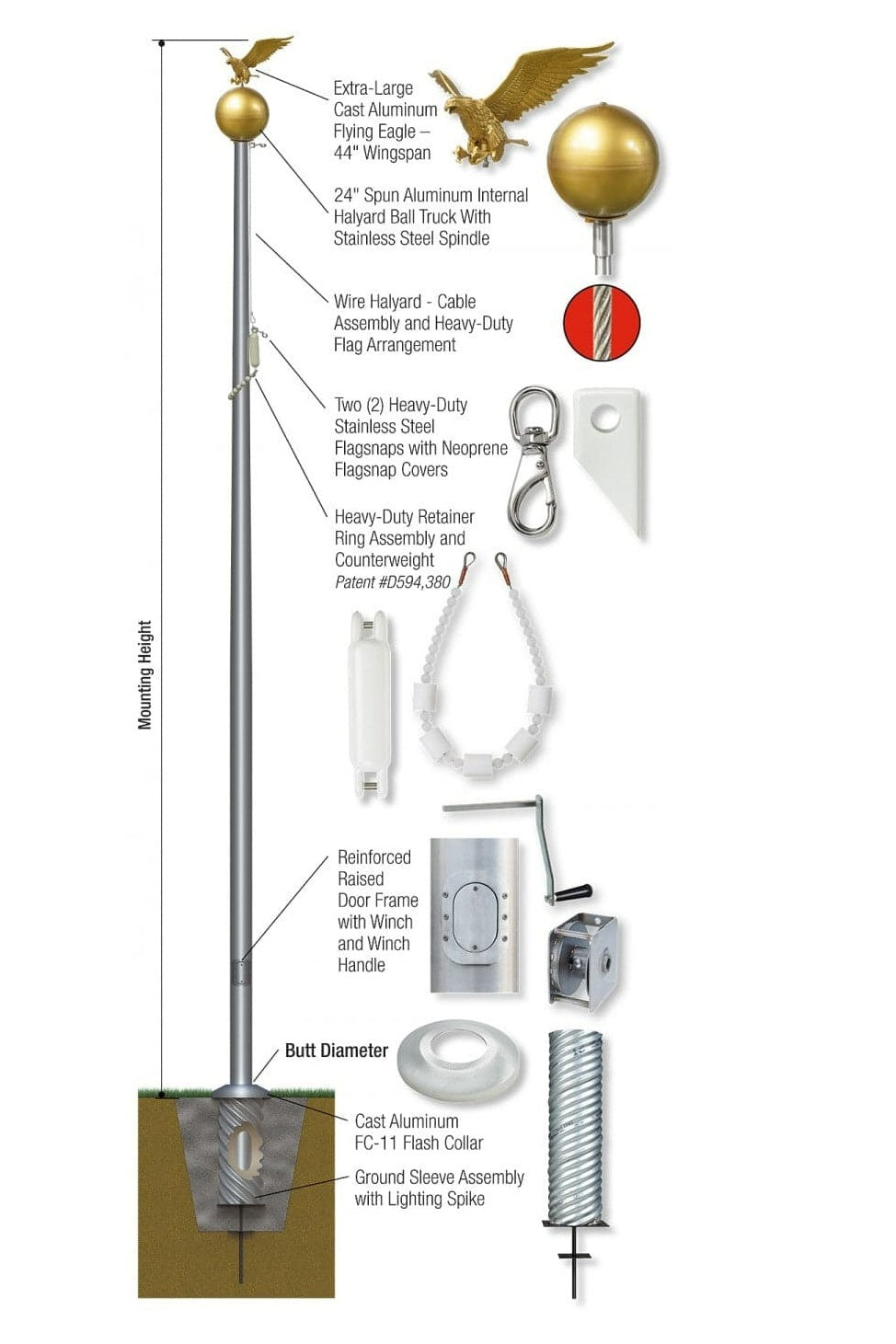 Mounting Height

Extra-Large Cast Aluminum Flying Eagle – 44" Wingspan

24" Spun Aluminum Internal Halyard Ball Truck With Stainless Steel Spindle

Wire Halyard - Cable Assembly and Heavy-Duty Flag Arrangement

Two (2) Heavy-Duty Stainless Steel Flagsnaps with Neoprene Flagsnap Covers

Heavy-Duty Retainer Ring Assembly and Counterweight
Patent #D594,380

Reinforced Raised Door Frame with Winch and Winch Handle

Butt Diameter

Cast Aluminum FC-11 Flash Collar

Ground Sleeve Assembly with Lighting Spike